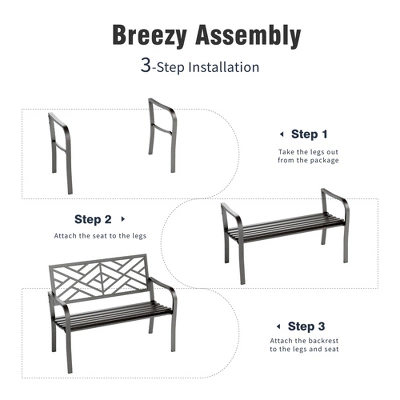 Breezy Assembly
3-Step Installation

Step 1
Take the legs out from the package

Step 2
Attach the seat to the legs

Step 3
Attach the backrest to the legs and seat